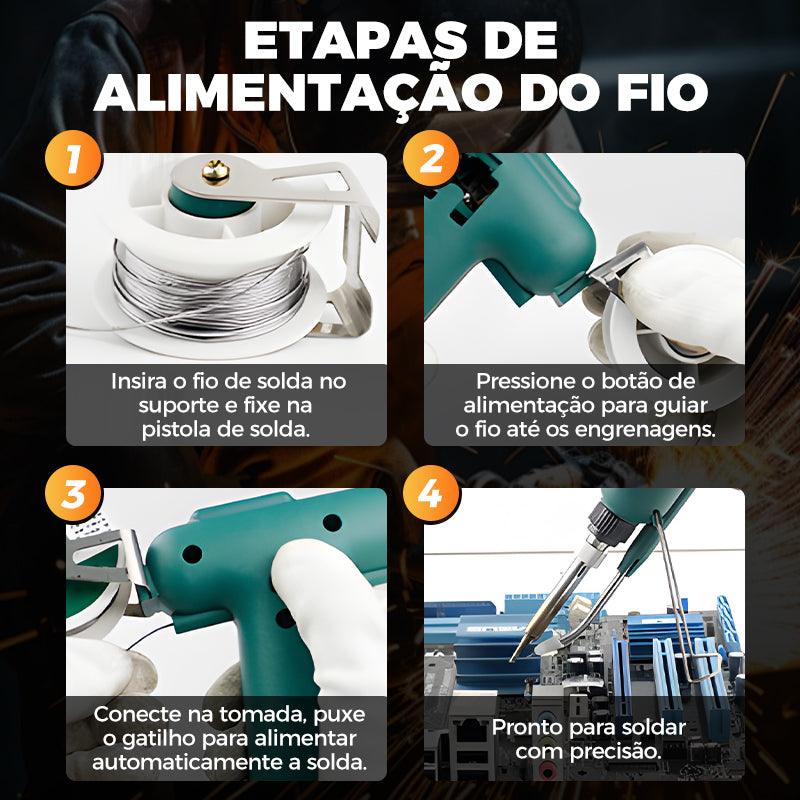 ETAPAS DE ALIMENTAÇÃO DO FIO

1

Insira o fio de solda no suporte e fixe na pistola de solda.

2

Pressione o botão de alimentação para guiar o fio até os engrenagens.

3

Conecte na tomada, puxe o gatilho para alimentar automaticamente a solda.

4

Pronto para soldar com precisão.